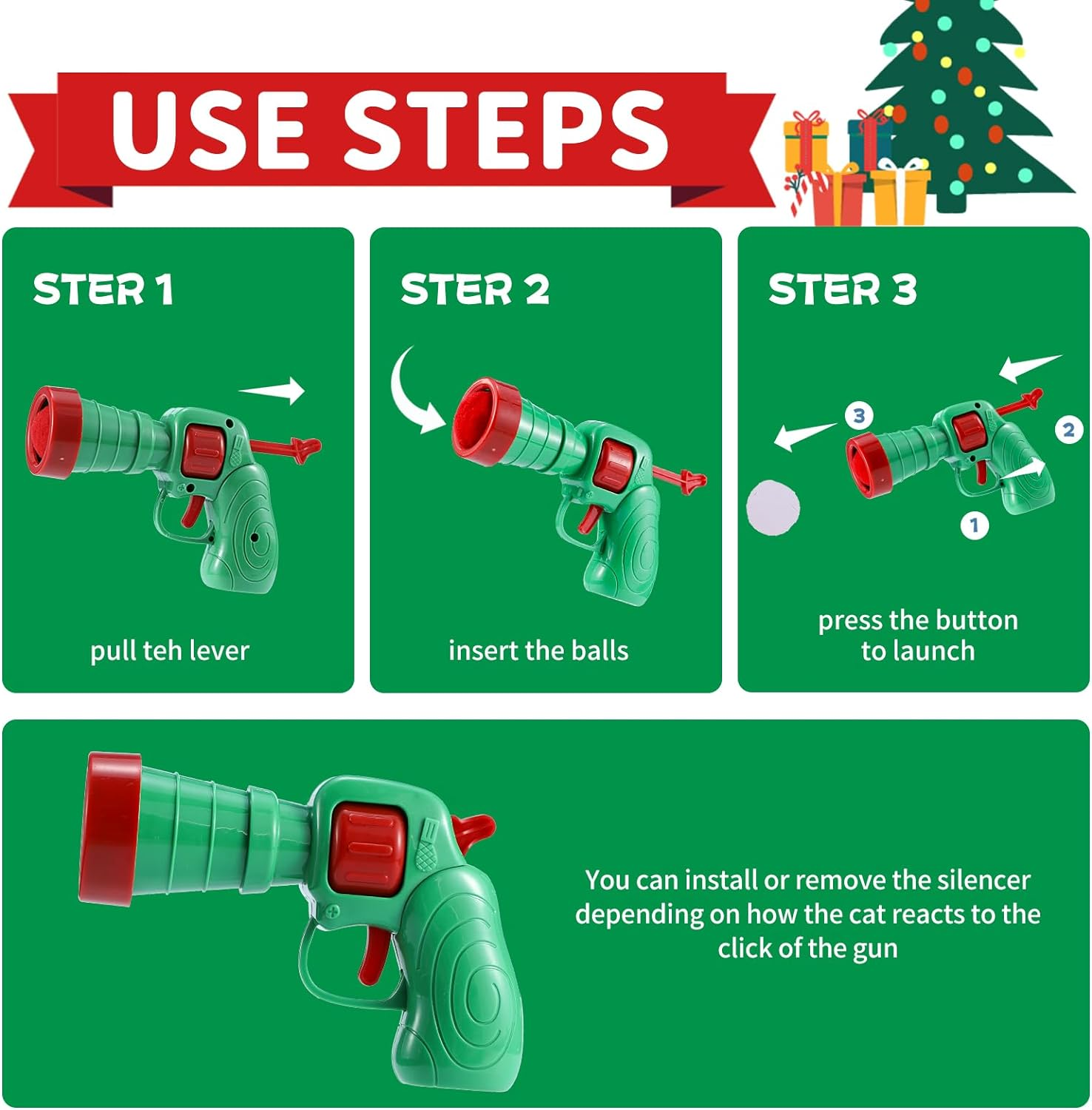 USE STEPS

STER 1

pull teh lever

STER 2

insert the balls

STER 3

3

2

1

press the button to launch

You can install or remove the silencer depending on how the cat reacts to the click of the gun