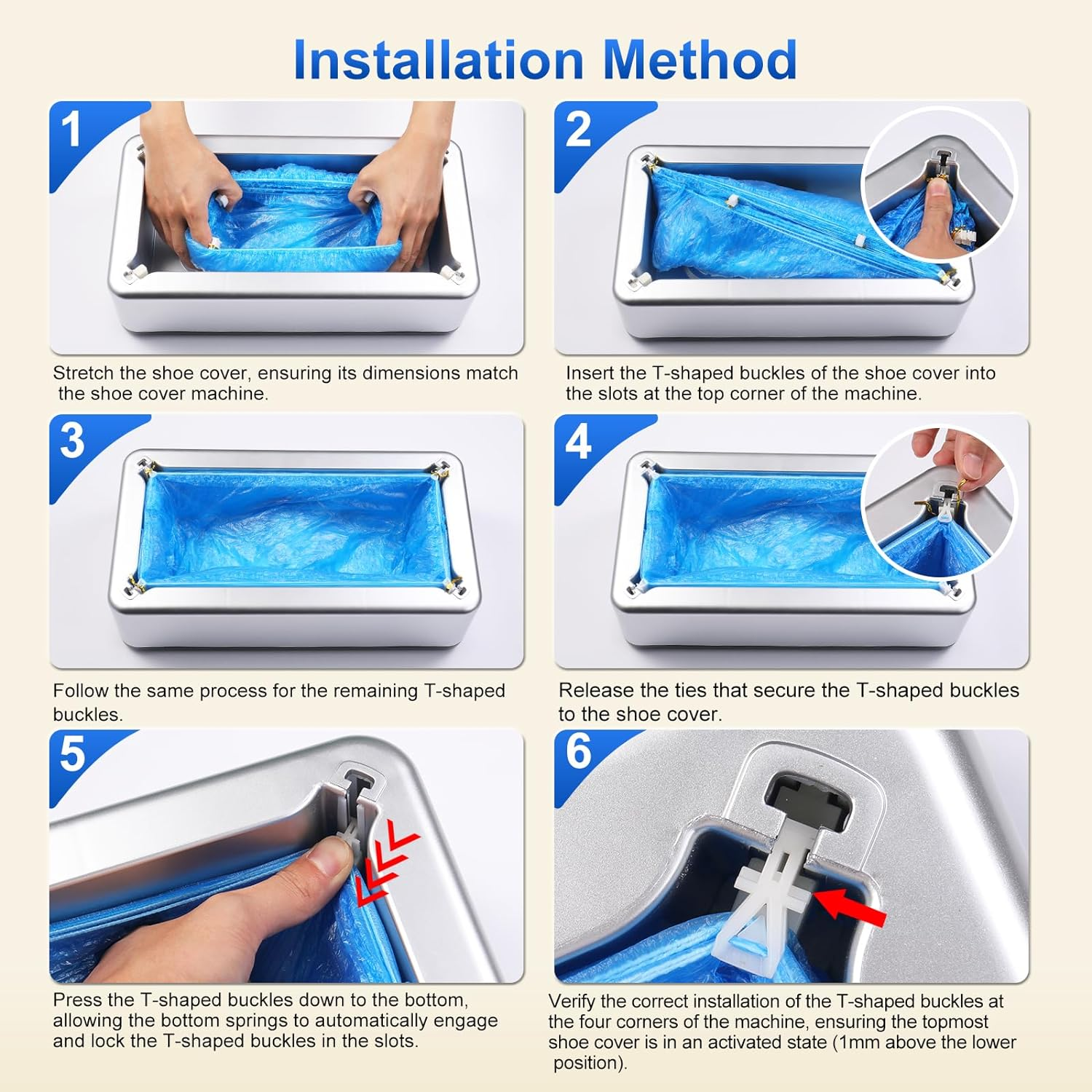 Installation Method

1

Stretch the shoe cover, ensuring its dimensions match the shoe cover machine.

2

Insert the T-shaped buckles of the shoe cover into the slots at the top corner of the machine.

3

Follow the same process for the remaining T-shaped buckles.

4

Release the ties that secure the T-shaped buckles to the shoe cover.

5

Press the T-shaped buckles down to the bottom, allowing the bottom springs to automatically engage and lock the T-shaped buckles in the slots.

6

Verify the correct installation of the T-shaped buckles at the four corners of the machine, ensuring the topmost shoe cover is in an activated state (1mm above the lower position).